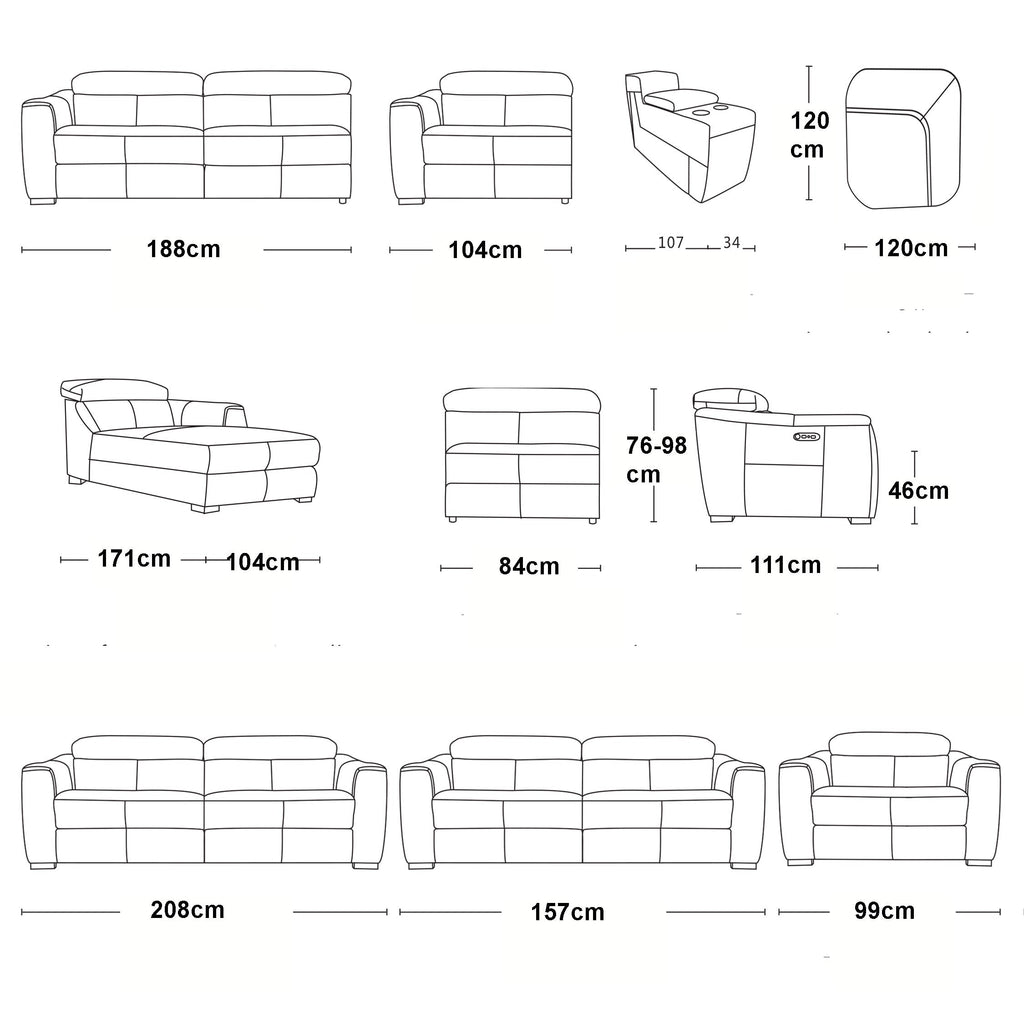 188cm

104cm

107 34

120 cm

120cm

171cm 104cm

84cm

76-98 cm

111cm

46cm

208cm

157cm

99cm