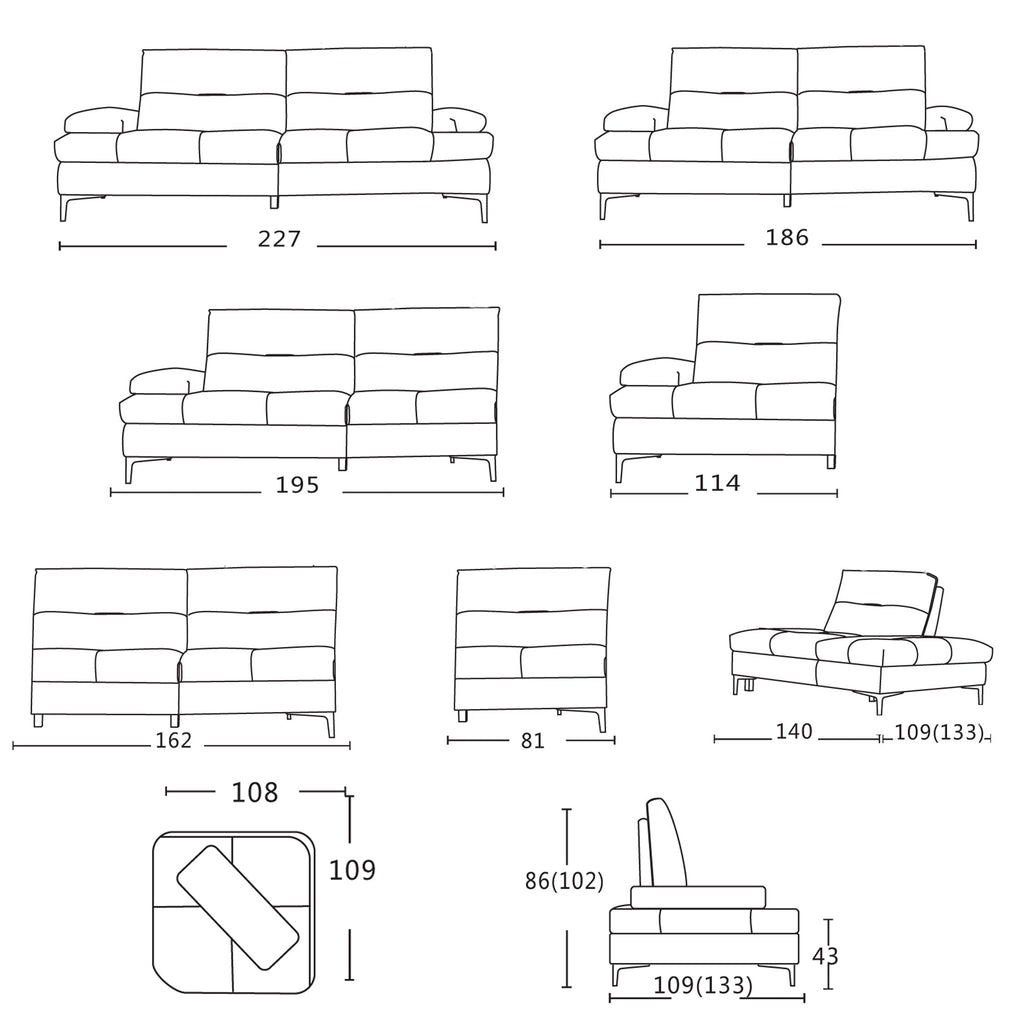 227

186

195

114

162

81

140

109(133)

108

109

86(102)

43

109(133)